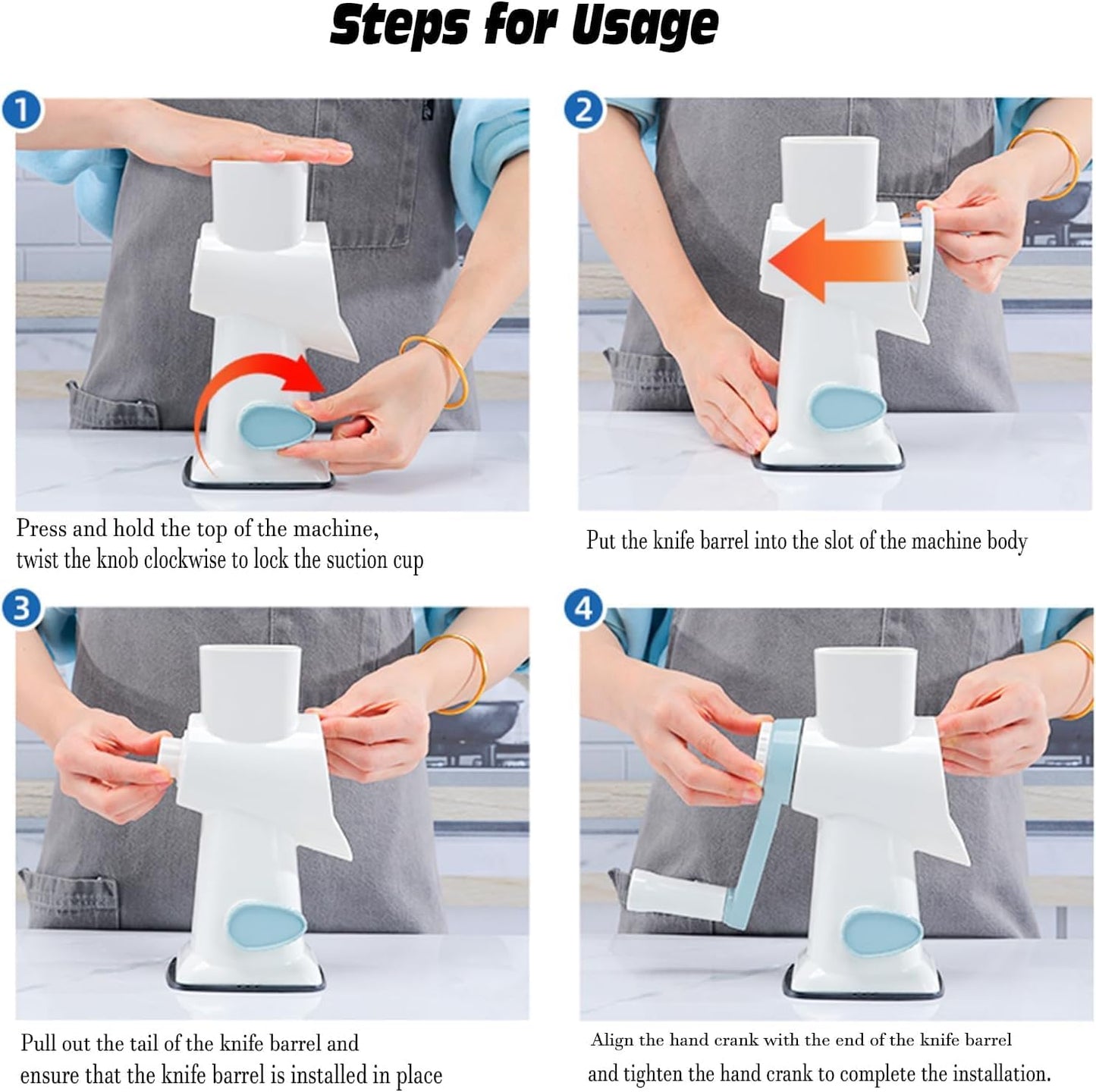 Steps for Usage

1

Press and hold the top of the machine, twist the knob clockwise to lock the suction cup

2

Put the knife barrel into the slot of the machine body

3

Pull out the tail of the knife barrel and ensure that the knife barrel is installed in place

4

Align the hand crank with the end of the knife barrel and tighten the hand crank to complete the installation.