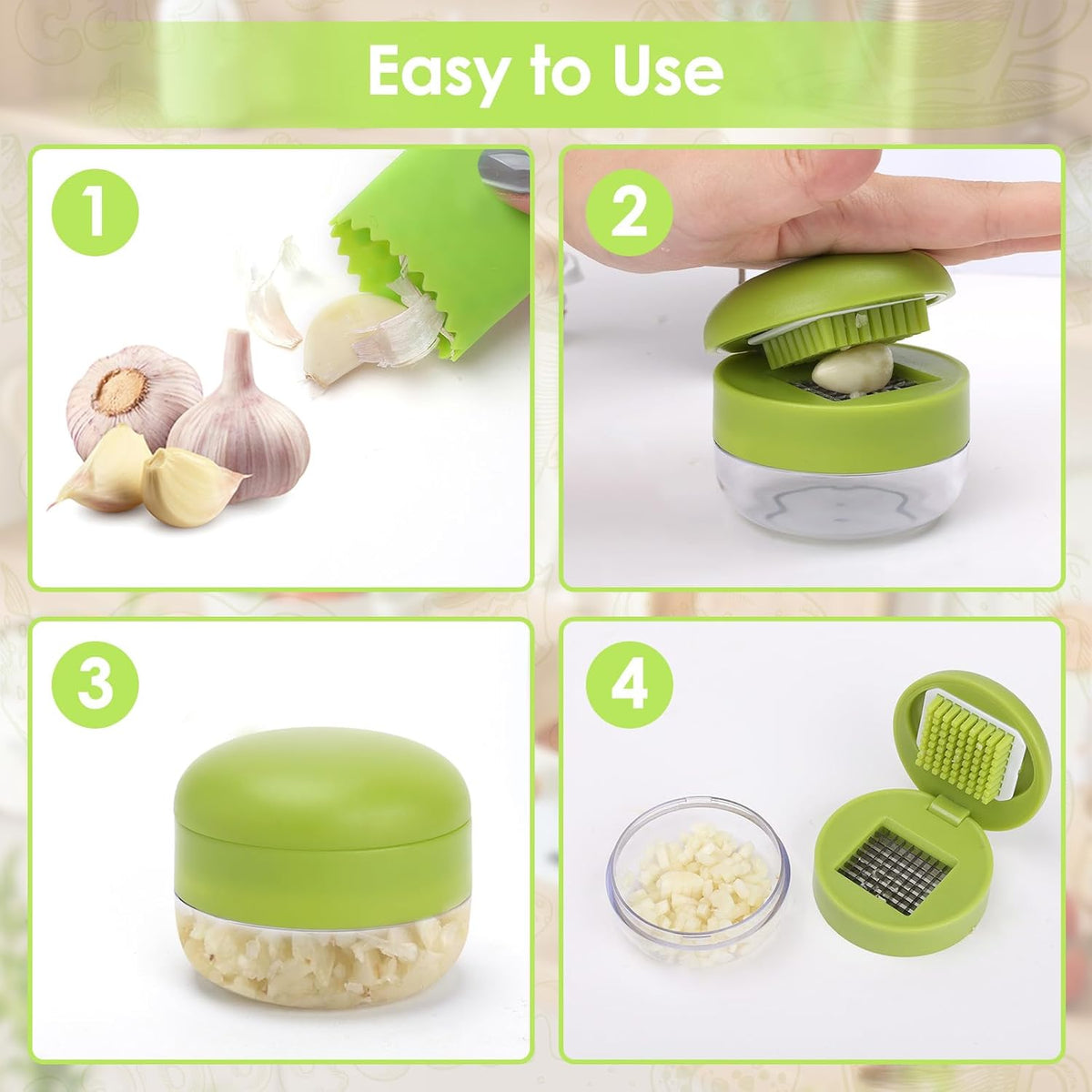 Easy to Use

1

2

3

4